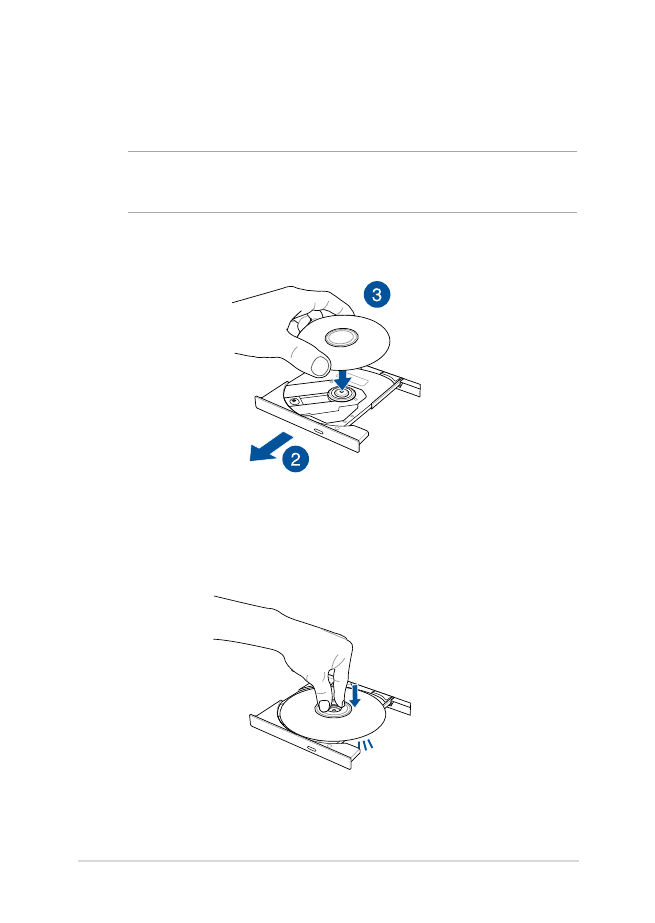 3

2